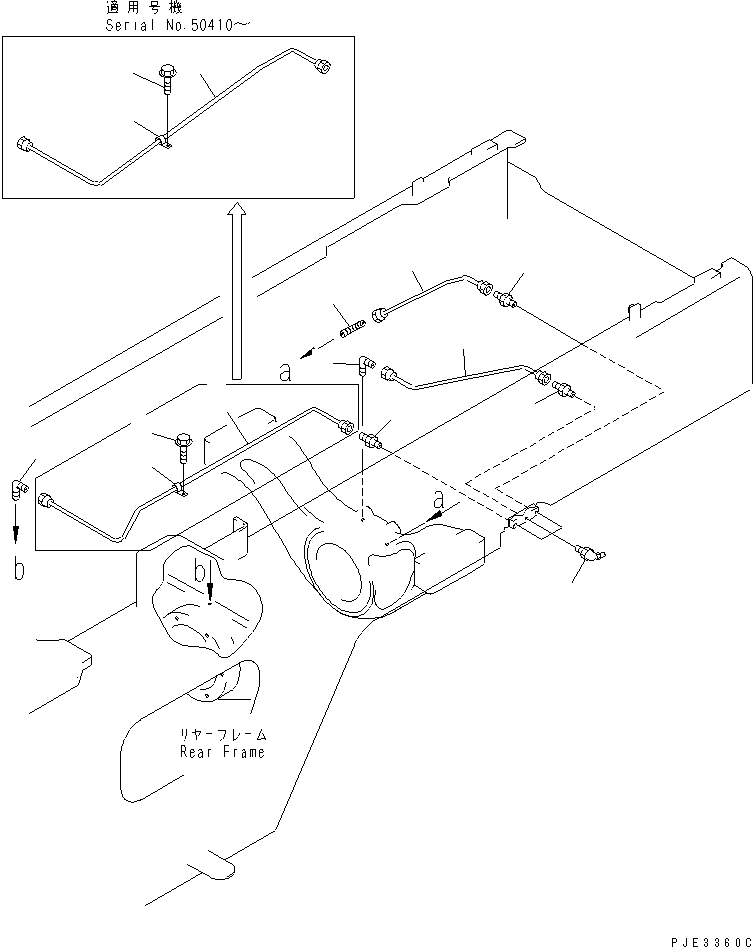 適用号機
Serial No.50410~

a

a

b

b

リヤーフレーム
Rear Frame

PJE3360C