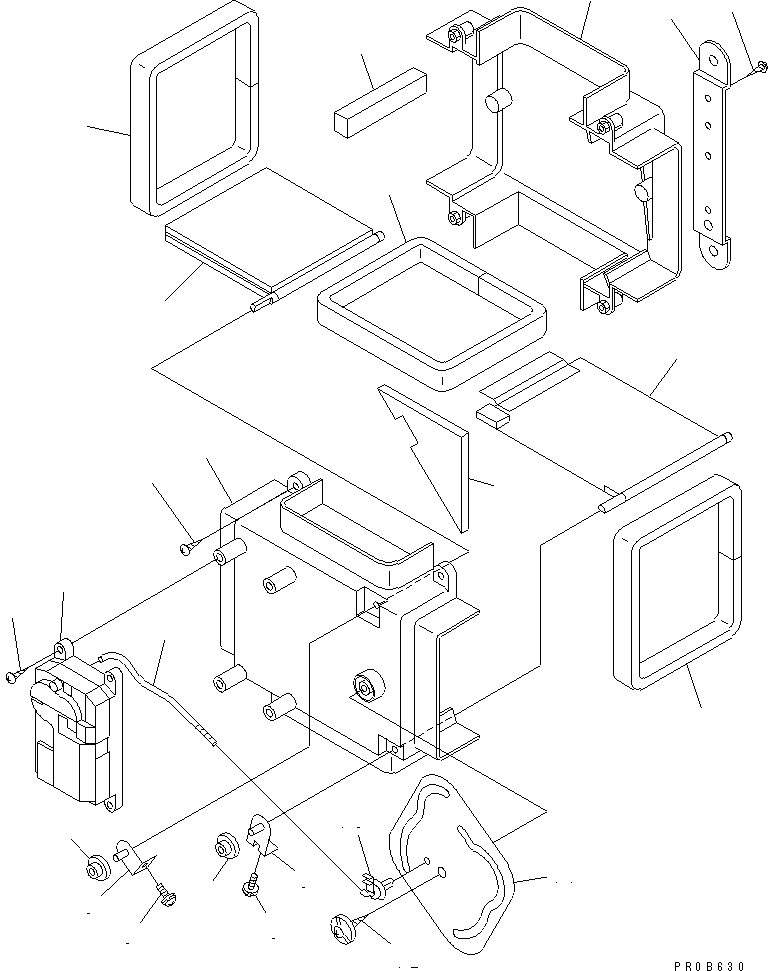 PR0B630