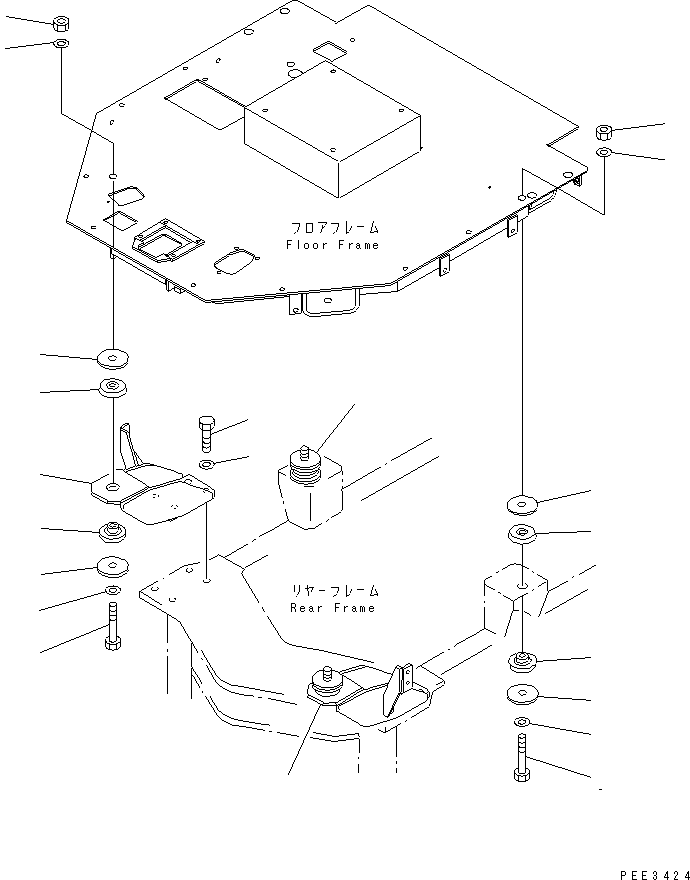 フロアフレーム
Floor Frame

リヤーフレーム
Rear Frame

PEE3424