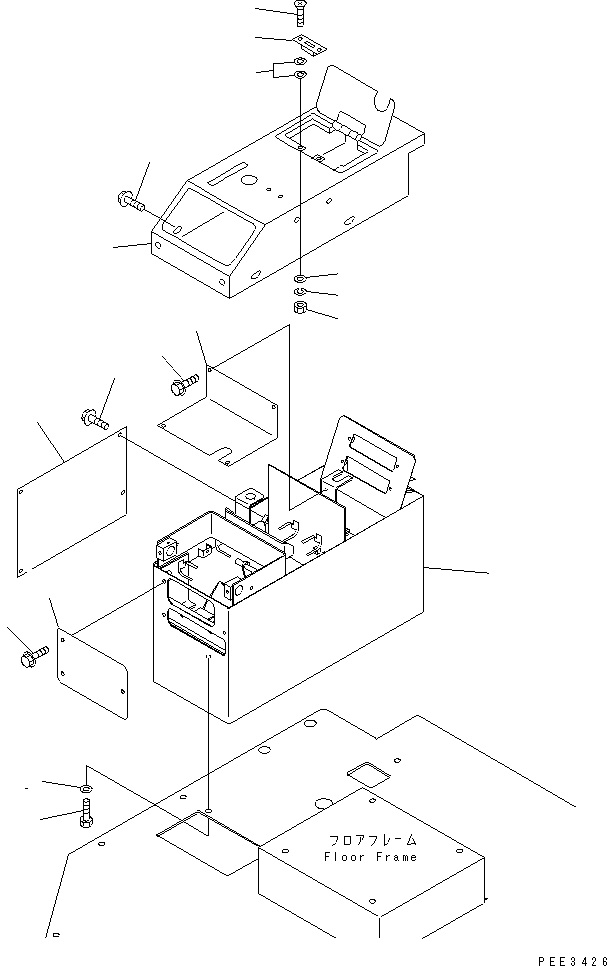 フロアフレーム
Floor Frame

PEE3426