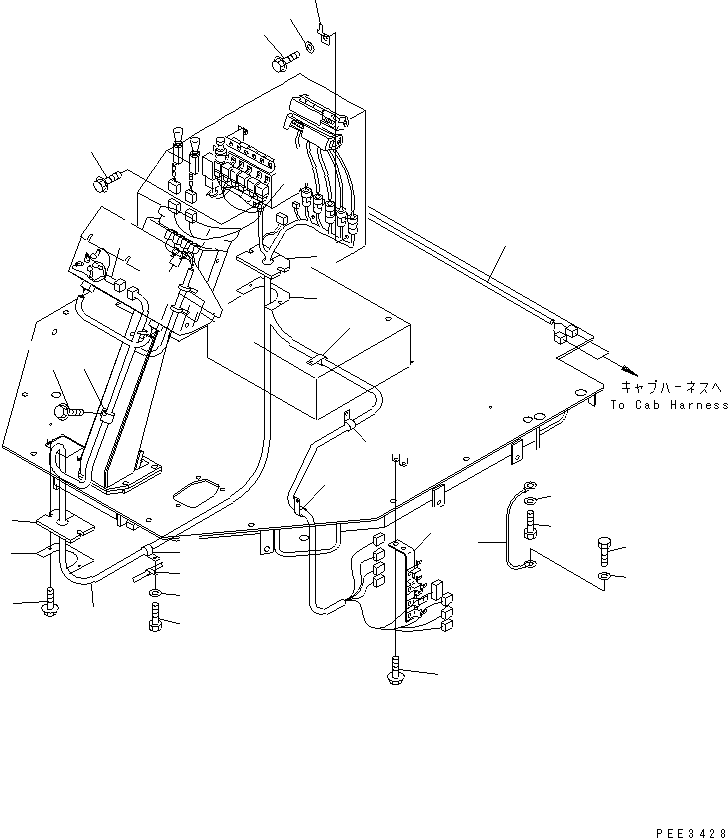 キャブハーネスへ
To Cab Harness

PEE3428