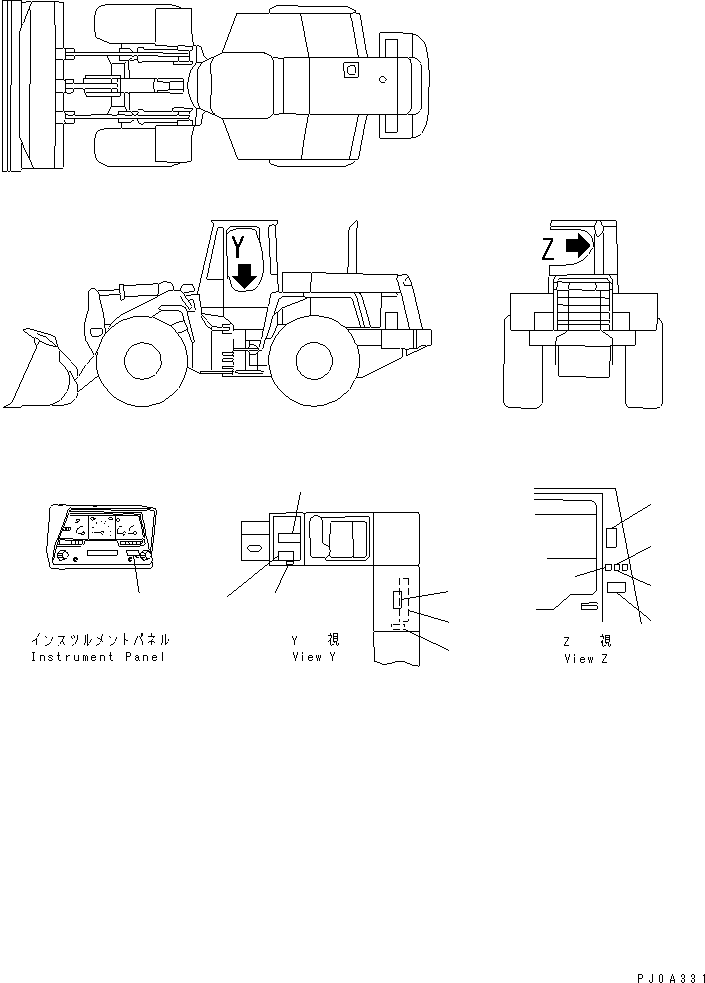 Y

Z

インスツルメントパネル
Instrument Panel

Y 視
View Y

Z 視
View Z

PJ0A331