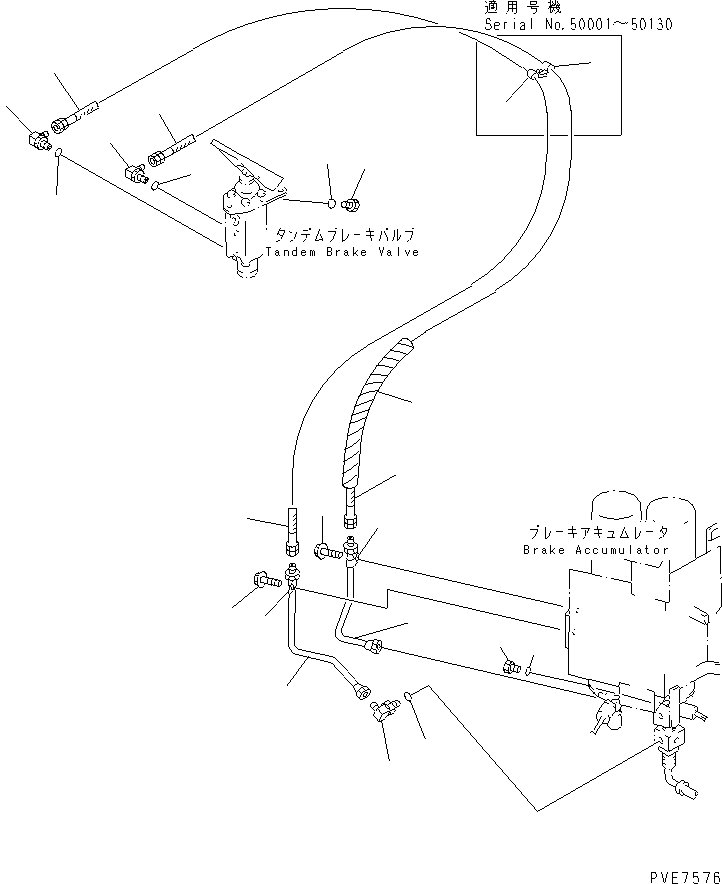 適用号機
Serial No.50001～50130

タンデムブレーキバルブ
Tandem Brake Valve

ブレーキアキュムレータ
Brake Accumulator

PVE7576