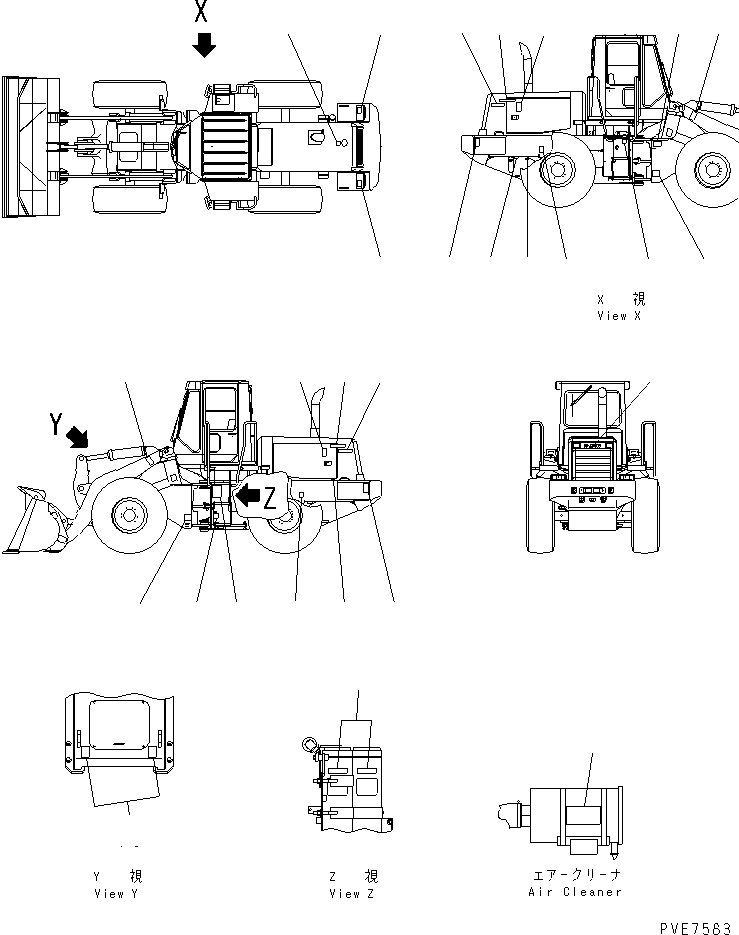 X

X 視
View X

Y

Z

Y 視
View Y

Z 視
View Z

エアークリーナ
Air Cleaner

PVE7583