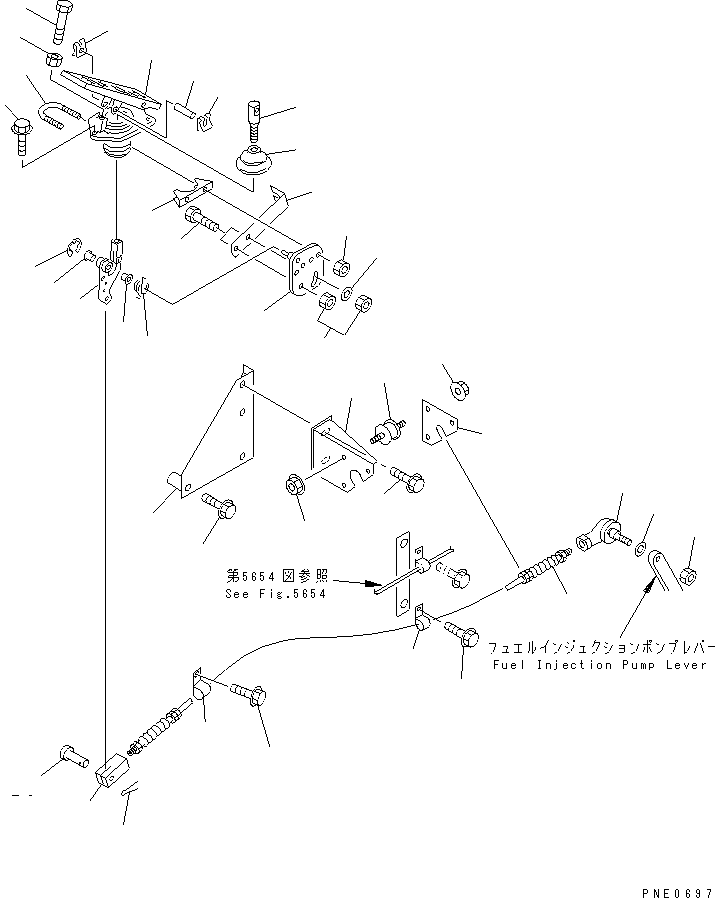 第5654図参照
See Fig.5654

フュエルインジェクションポンプレバー
Fuel Injection Pump Lever

PNE0697