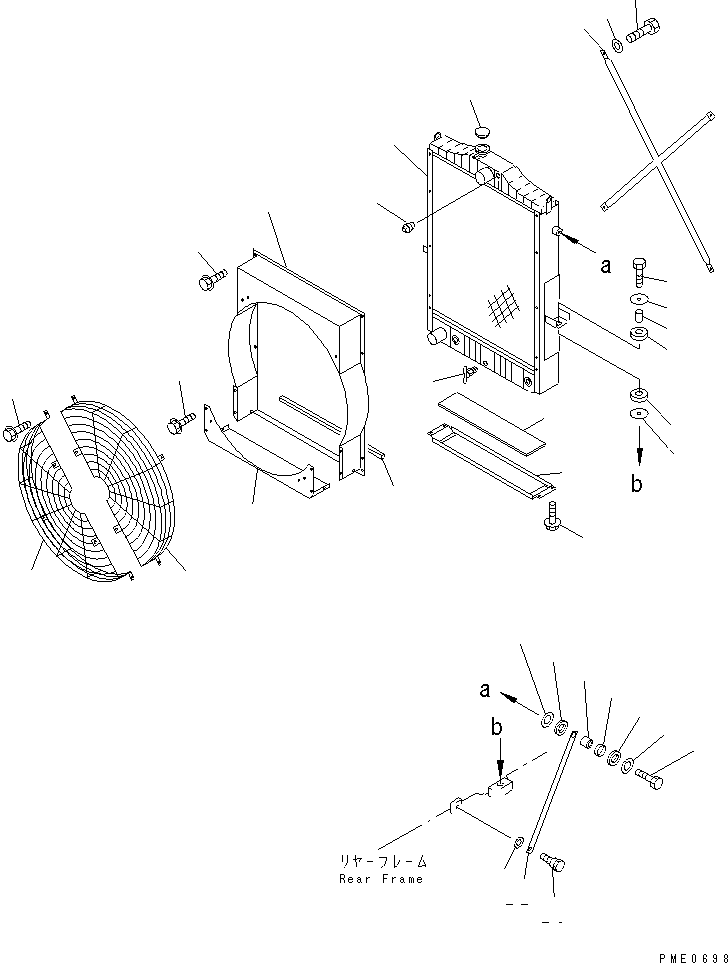 a

b

a

b

リヤーフレーム
Rear Frame

PME0698