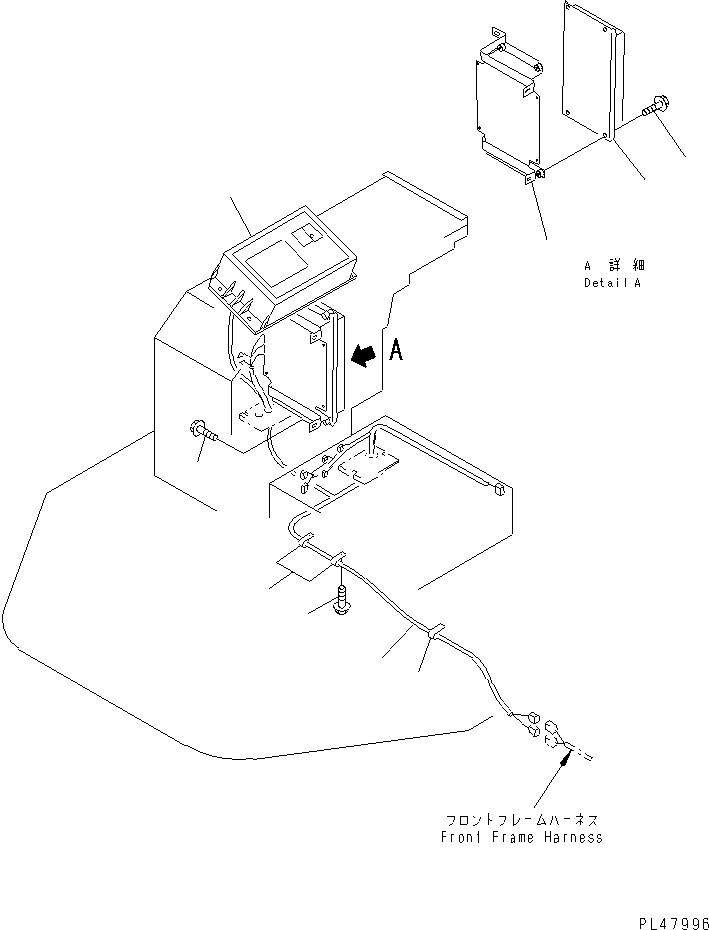 A 詳細
Detail A

A

フロントフレームハーネス
Front Frame Harness

PL47996