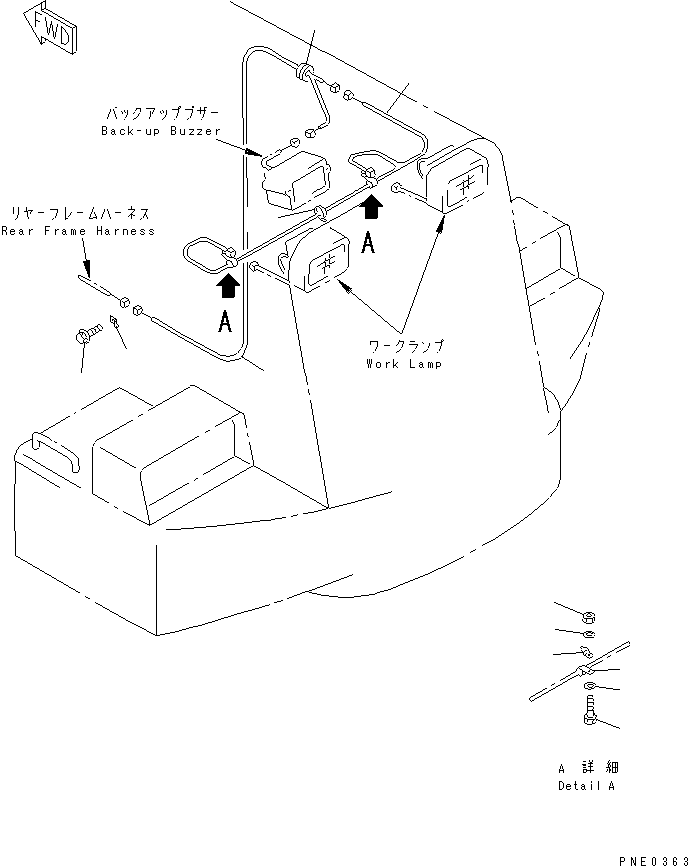 FWD

バックアップブザー
Back-up Buzzer

リヤーフレームハーネス
Rear Frame Harness

A

A

ワークランプ
Work Lamp

A 詳細
Detail A

PNE0363