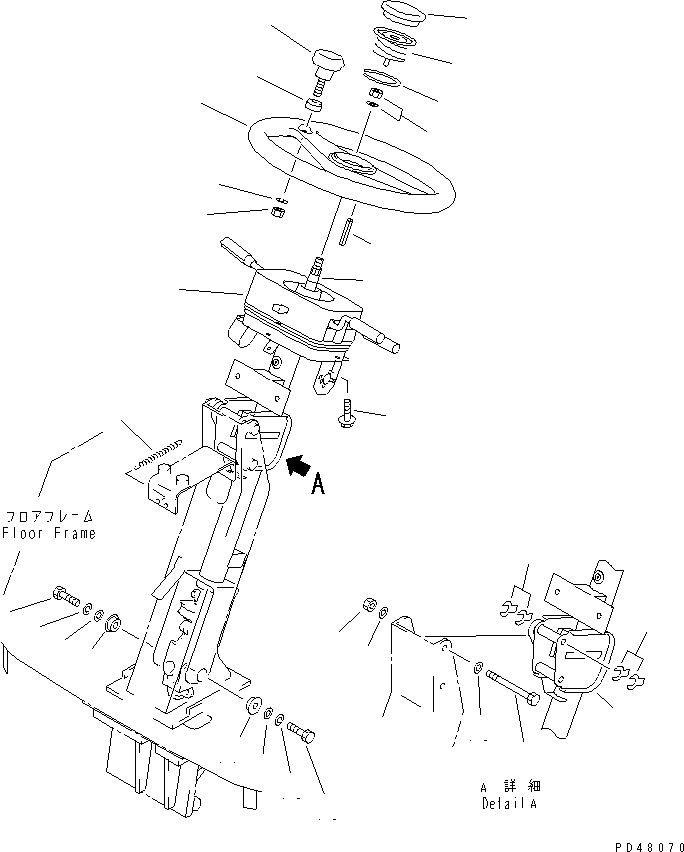 A

フロアフレーム
Floor Frame

A 詳 細
Detail A

PD48070