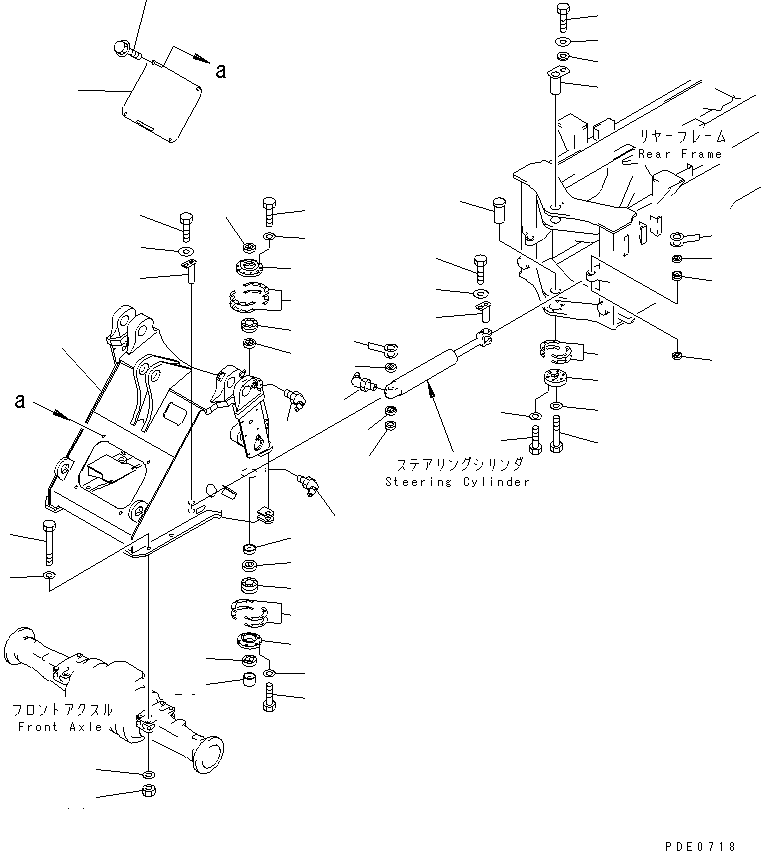 a

リヤーフレーム
Rear Frame

a

ステアリングシリンダ
Steering Cylinder

フロントアクスル
Front Axle

PDE0718