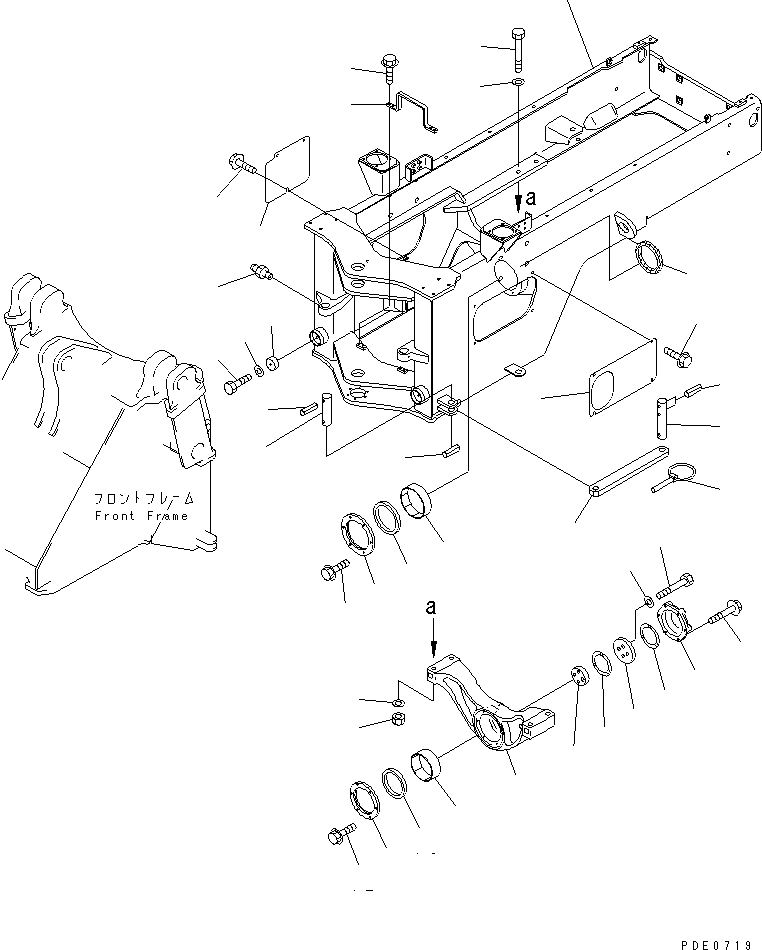 a
フロントフレーム
Front Frame
a
PDE0719