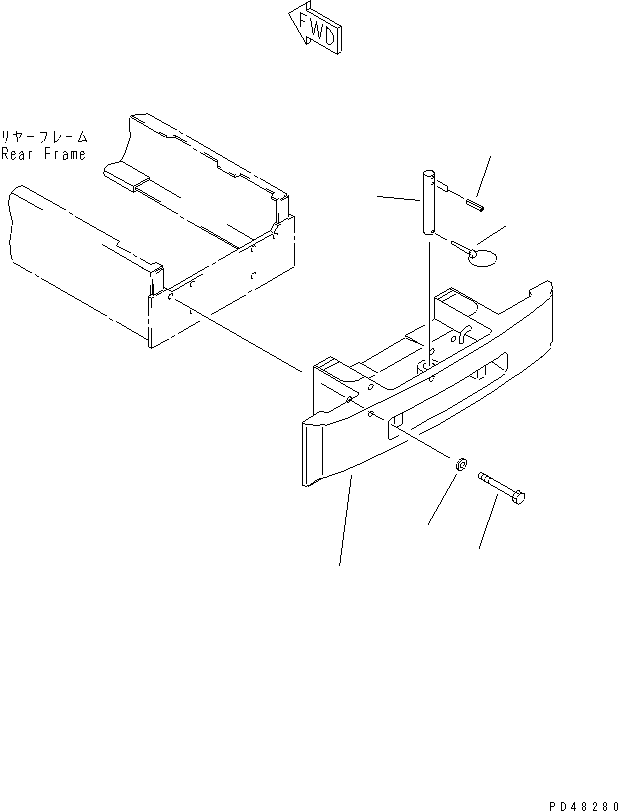 FWD

リヤーフレーム
Rear Frame

PD48280