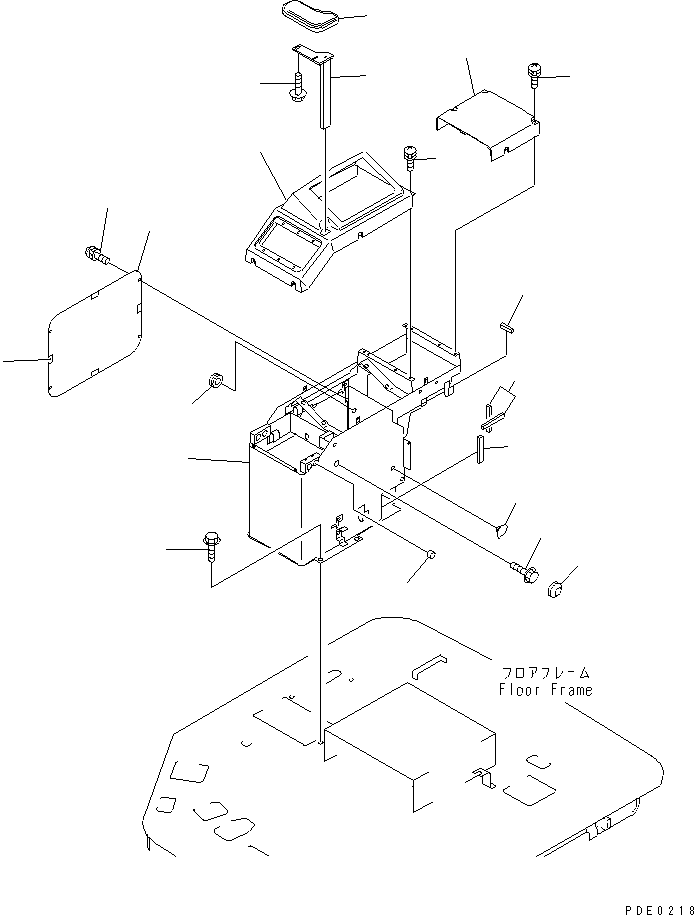 フロアフレーム
Floor Frame

PDE0218