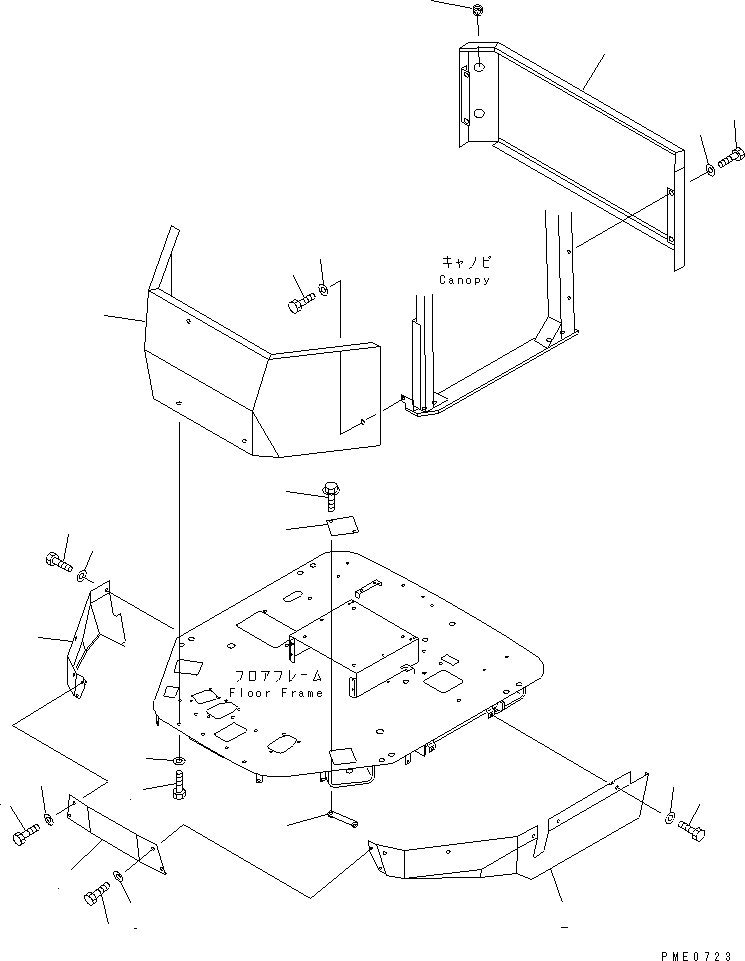 キャノピ
Canopy

フロアフレーム
Floor Frame

PME0723