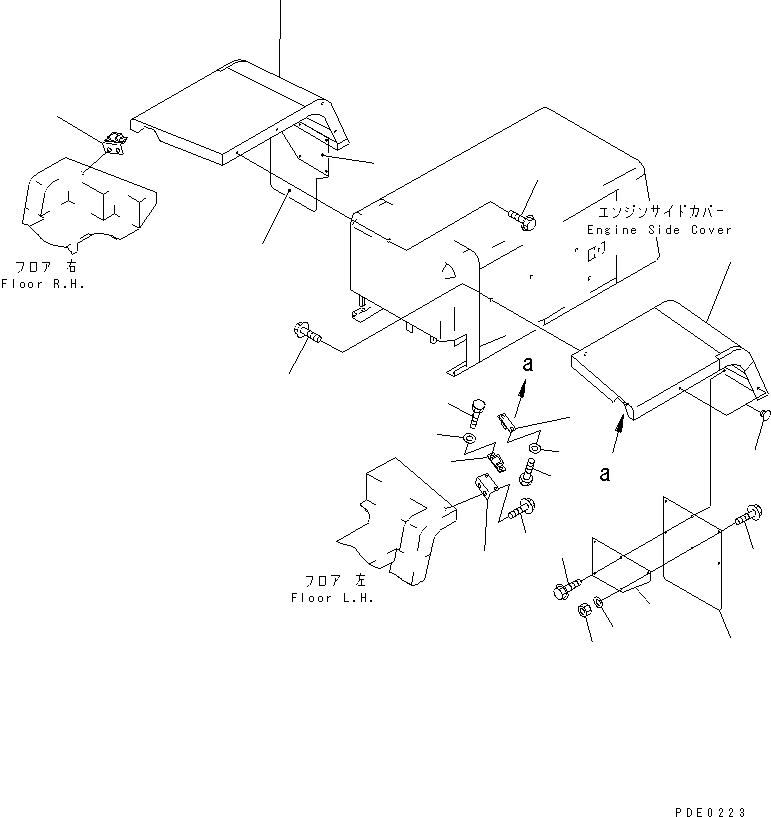 フロア 右
Floor R.H.

エンジンサイドカバー
Engine Side Cover

a

a

フロア 左
Floor L.H.

PDE0223