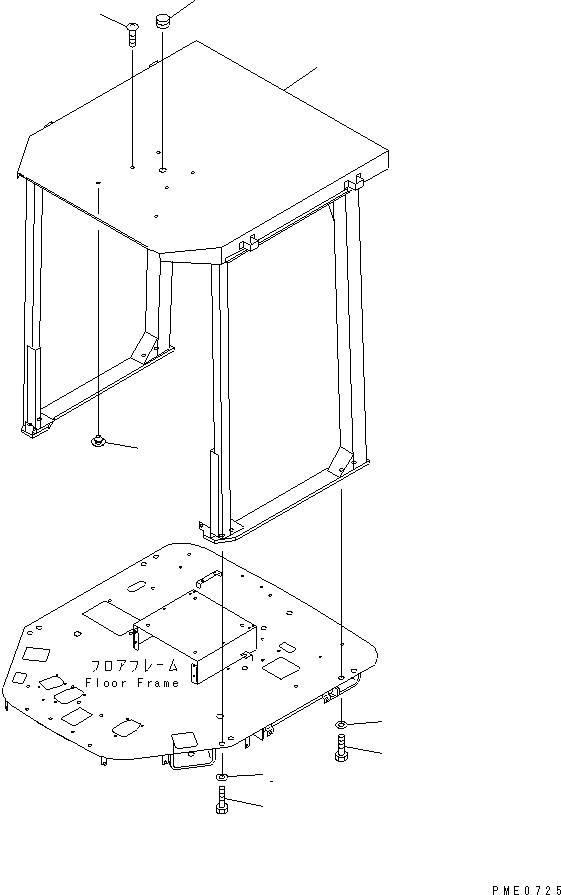 フロアフレーム
Floor Frame

PME0725