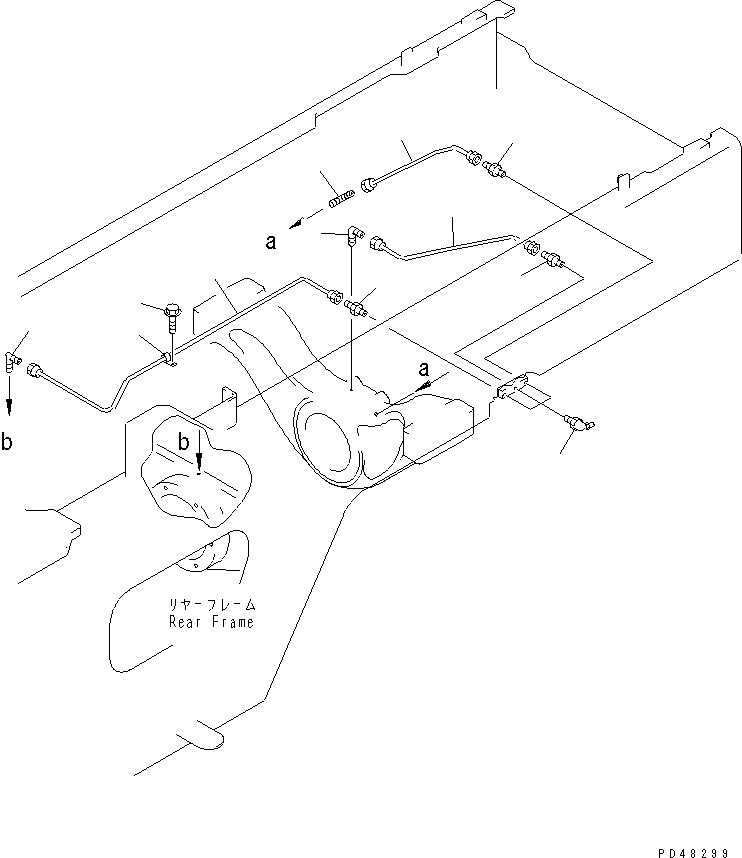 a
a
b
b
リヤーフレーム
Rear Frame
PD48299