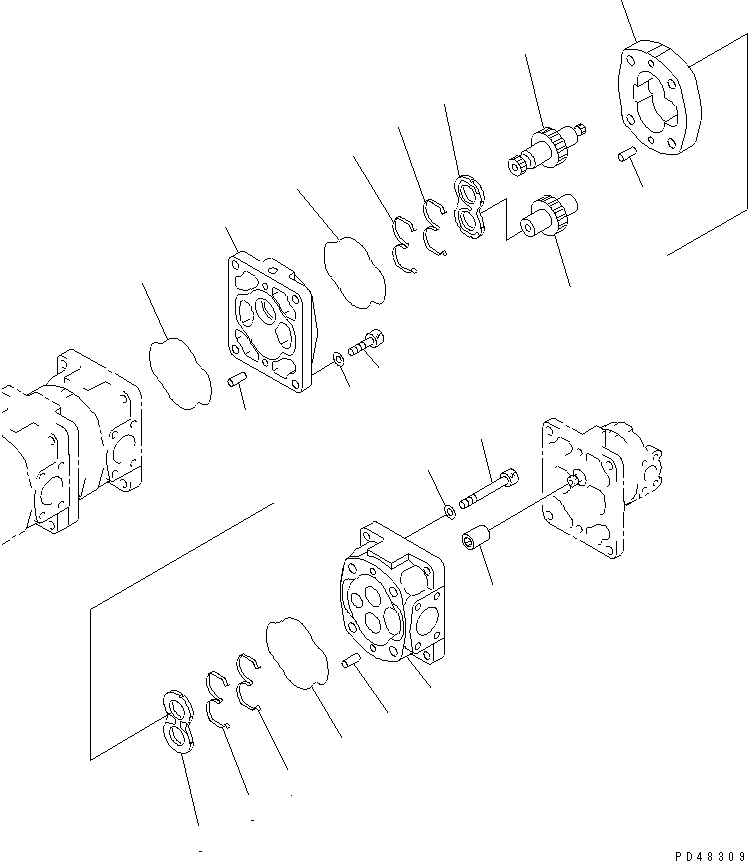 PD48309