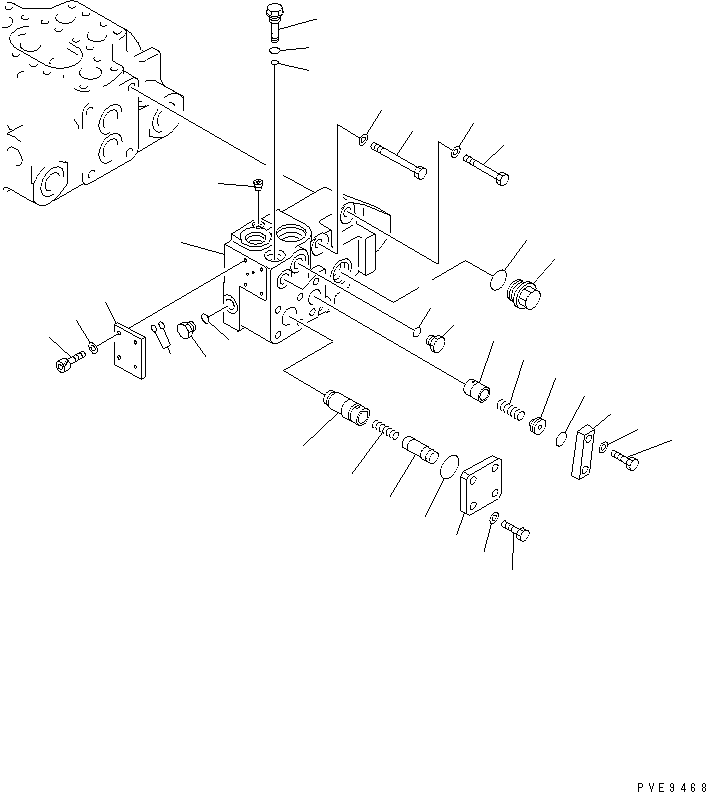 PVE9468