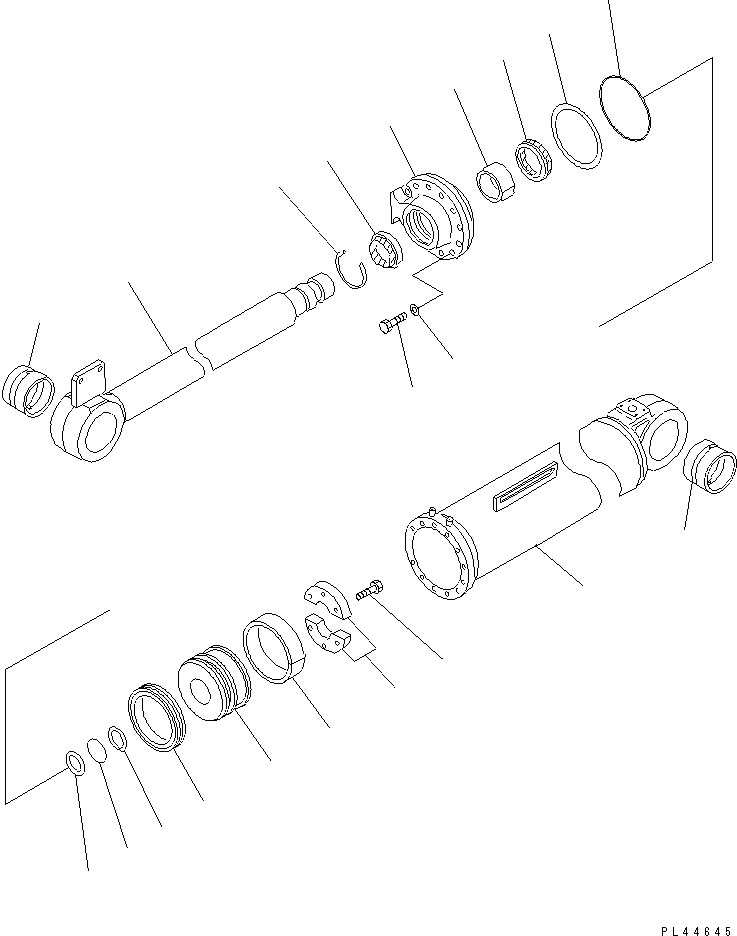 PL44645