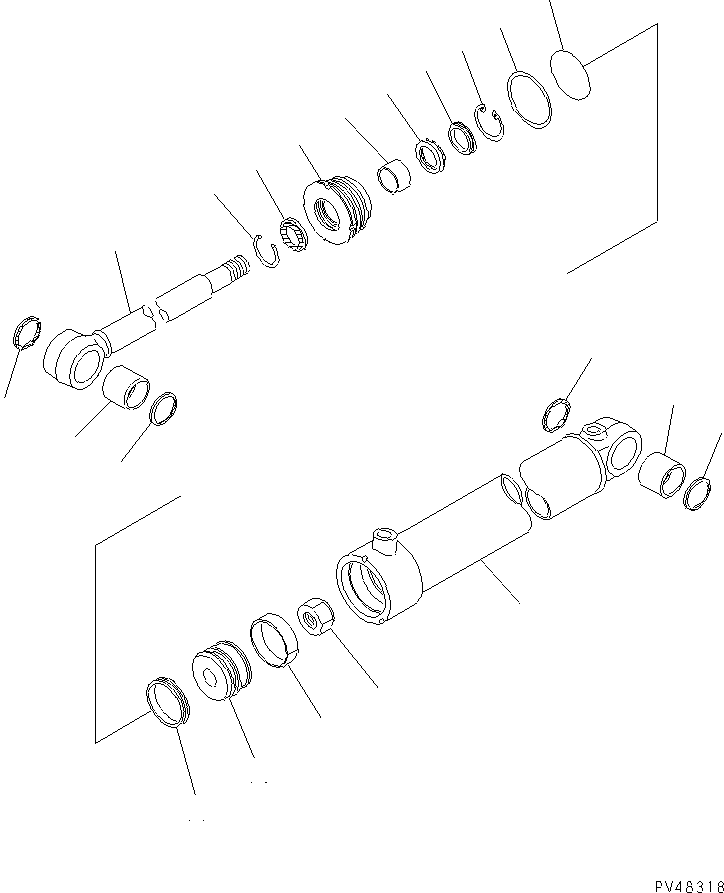 PV48318