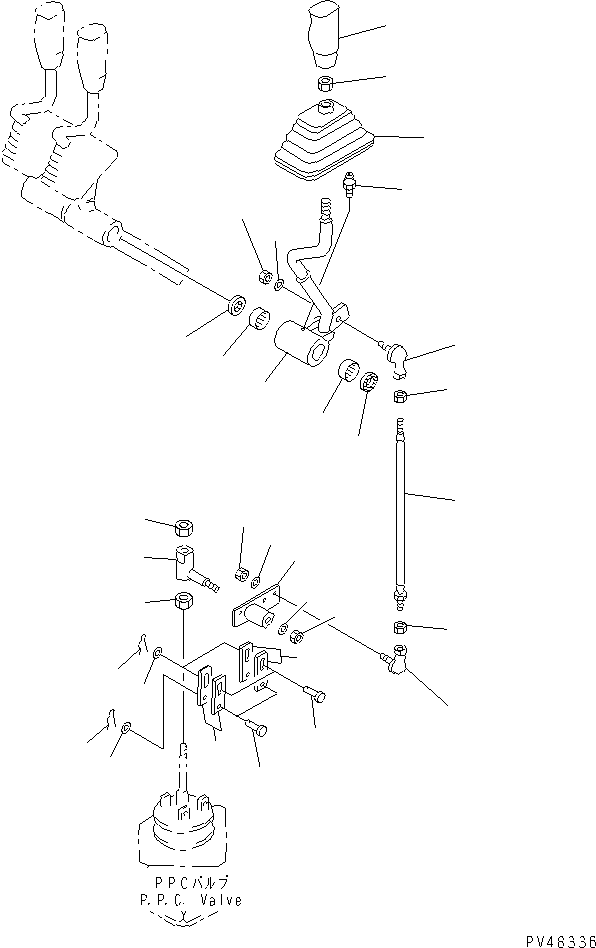 PPCバルブ
P.P.C. Valve

PV46336