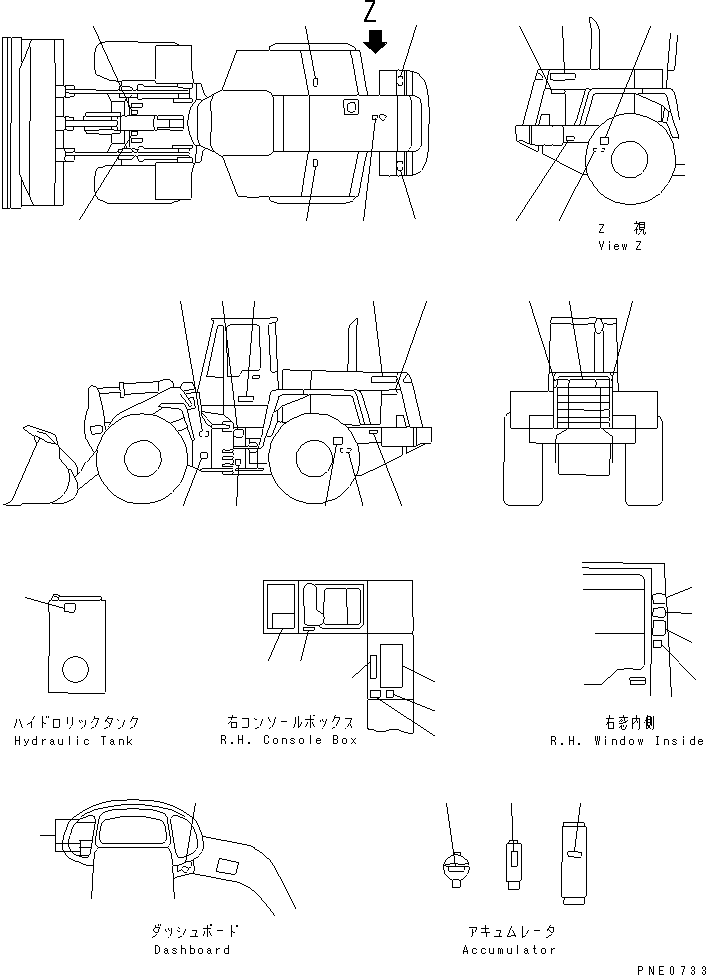 Z

Z 視
View Z

ハイドロリックタンク
Hydraulic Tank

右コンソールボックス
R.H. Console Box

右窓内側
R.H. Window Inside

ダッシュボード
Dashboard

アキュムレータ
Accumulator

PNE0733