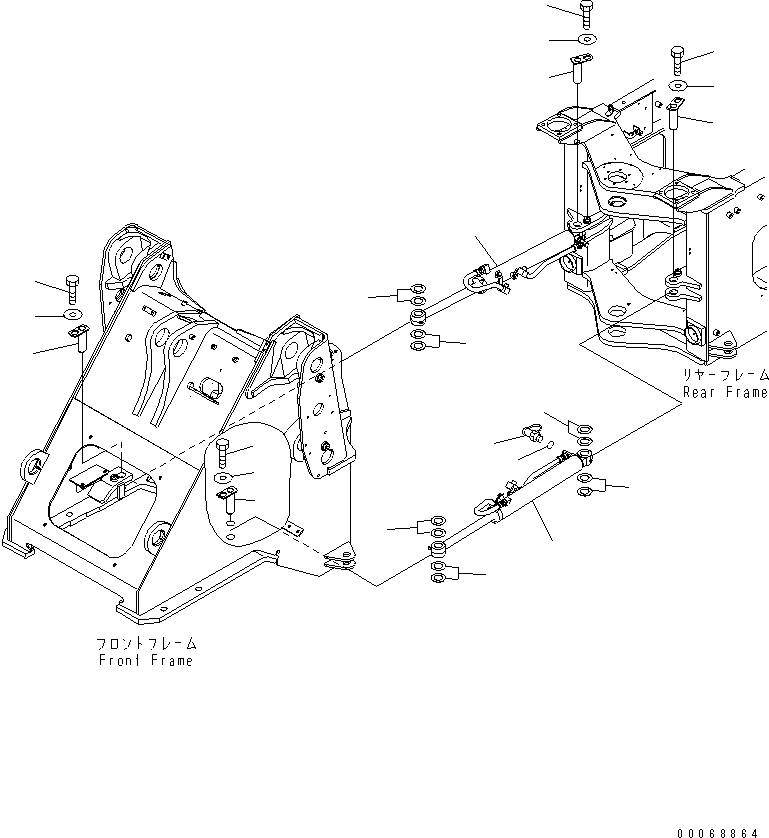 リヤーフレーム
Rear Frame

フロントフレーム
Front Frame

00068864