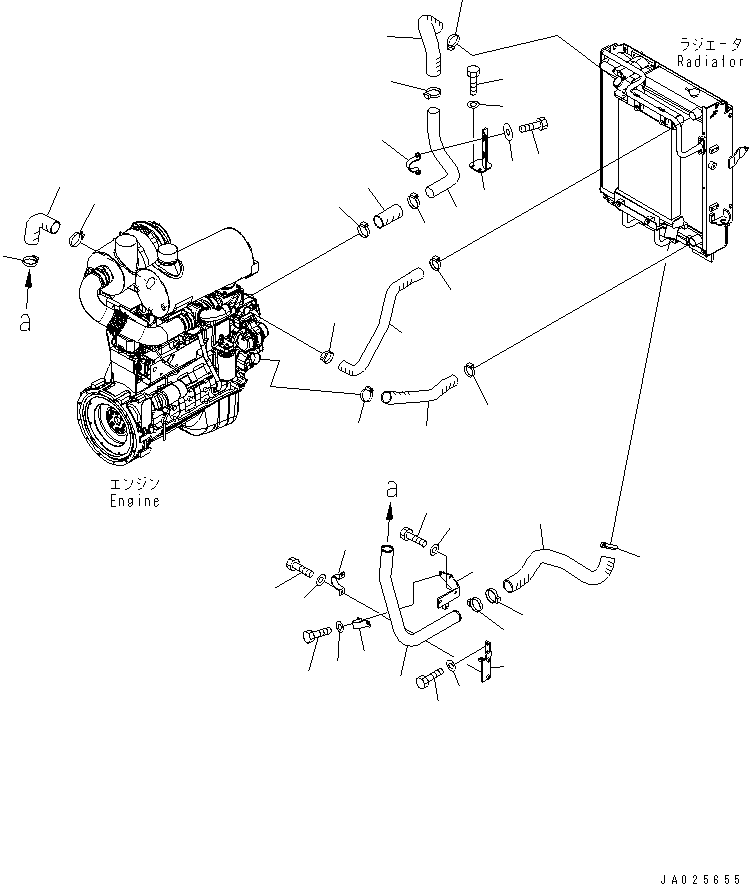 ラジエータ
Radiator

a

エンジン
Engine

a

JA025655