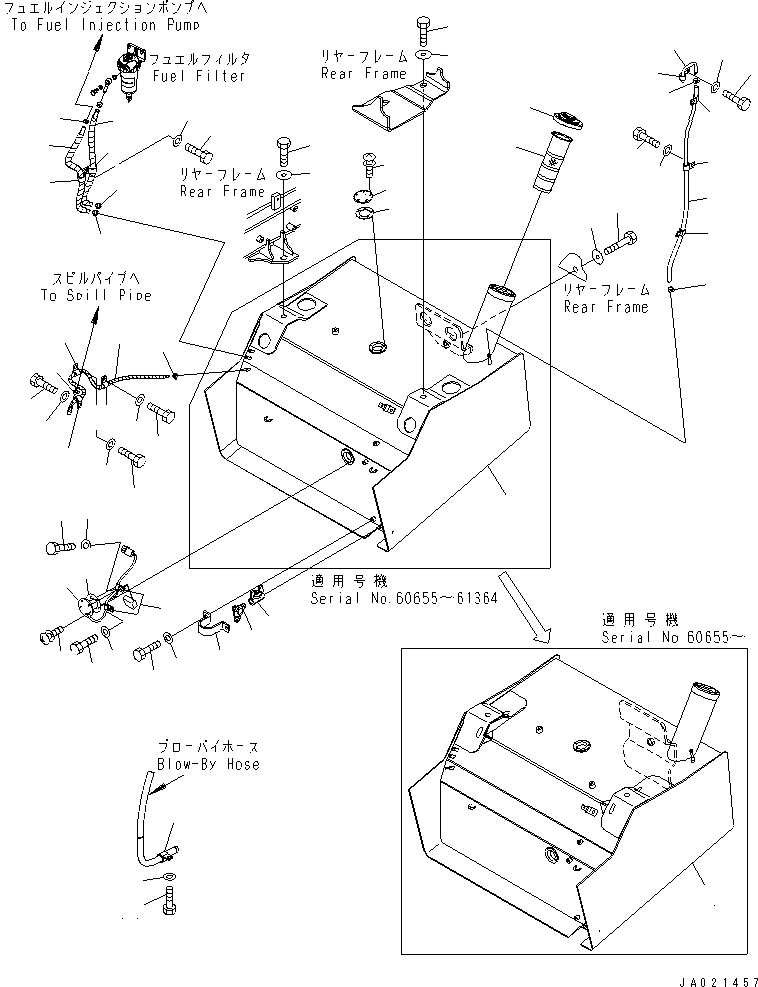 フュエルインジェクションポンプへ
To Fuel Injection Pump

フュエルフィルタ
Fuel Filter

リヤーフレーム
Rear Frame

リヤーフレーム
Rear Frame

スピルパイプへ
To Spill Pipe

リヤーフレーム
Rear Frame

適用号機
Serial No.60655～61364

適用号機
Serial No 60655～

ブローバイホース
Blow-By Hose

JA021457