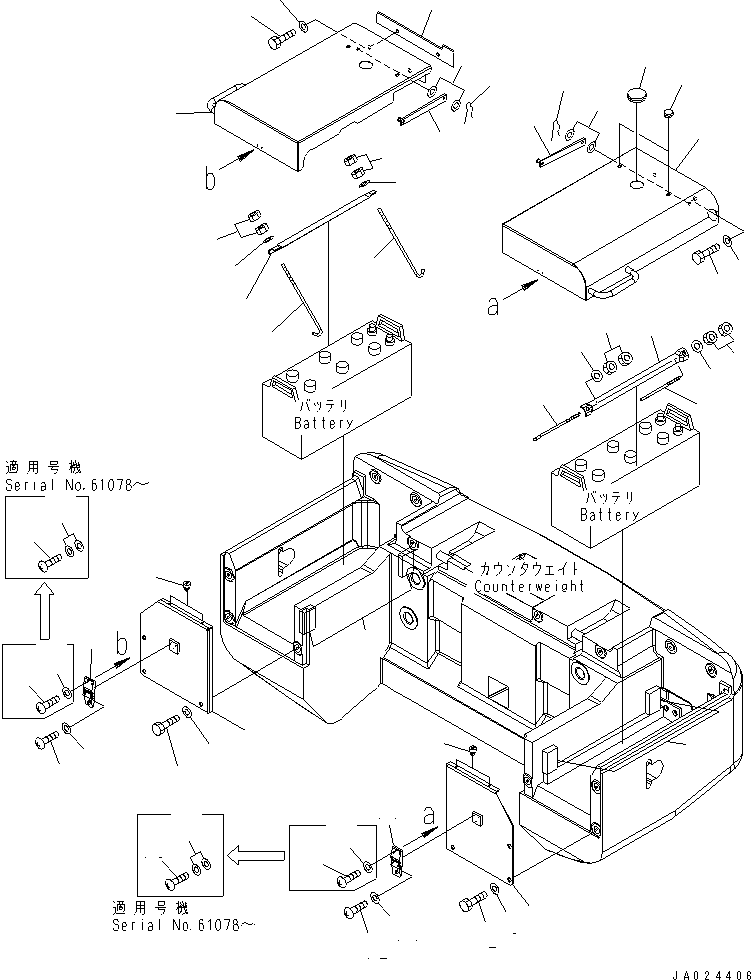 b

a

バッテリ
Battery

バッテリ
Battery

適用号機
Serial No.61078～

カウンタウェイト
Counterweight

b

a

適用号機
Serial No.61078～

JA024406