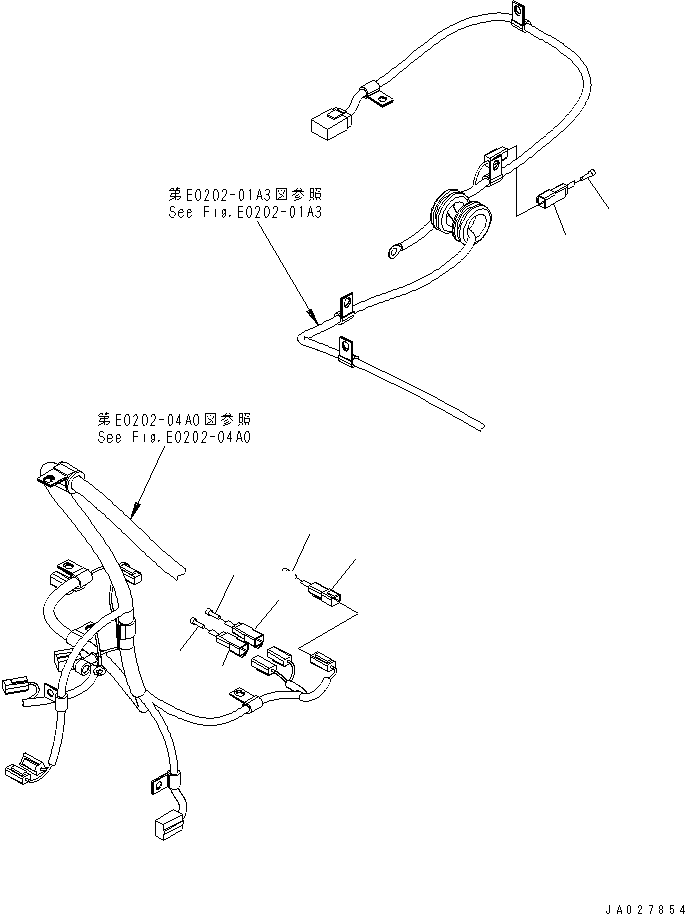 第E0202-01A3図参照
See Fig.E0202-01A3

第E0202-04A0図参照
See Fig.E0202-04A0

JA027854