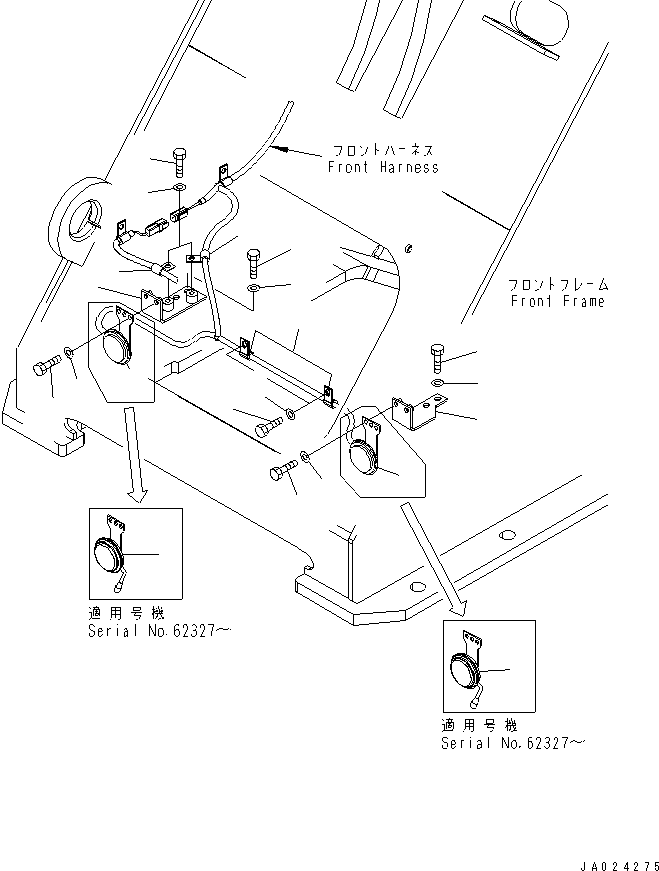 フロントハーネス
Front Harness

フロントフレーム
Front Frame

適用号機
Serial No.62327～

適用号機
Serial No.62327～

JA024275