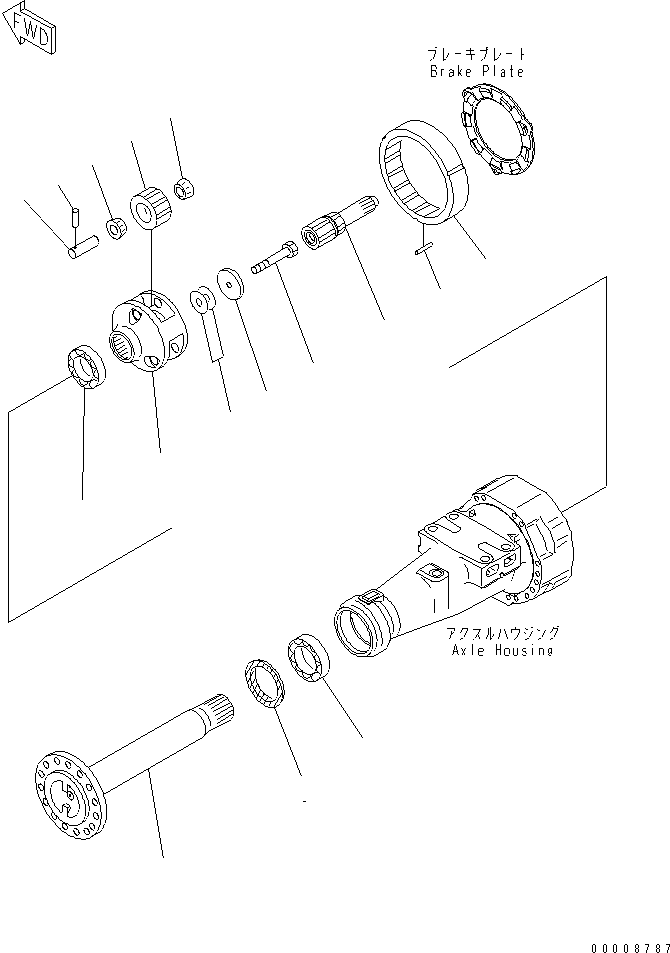 FWD

ブレーキプレート
Brake Plate

アクスルハウジング
Axle Housing

00008787