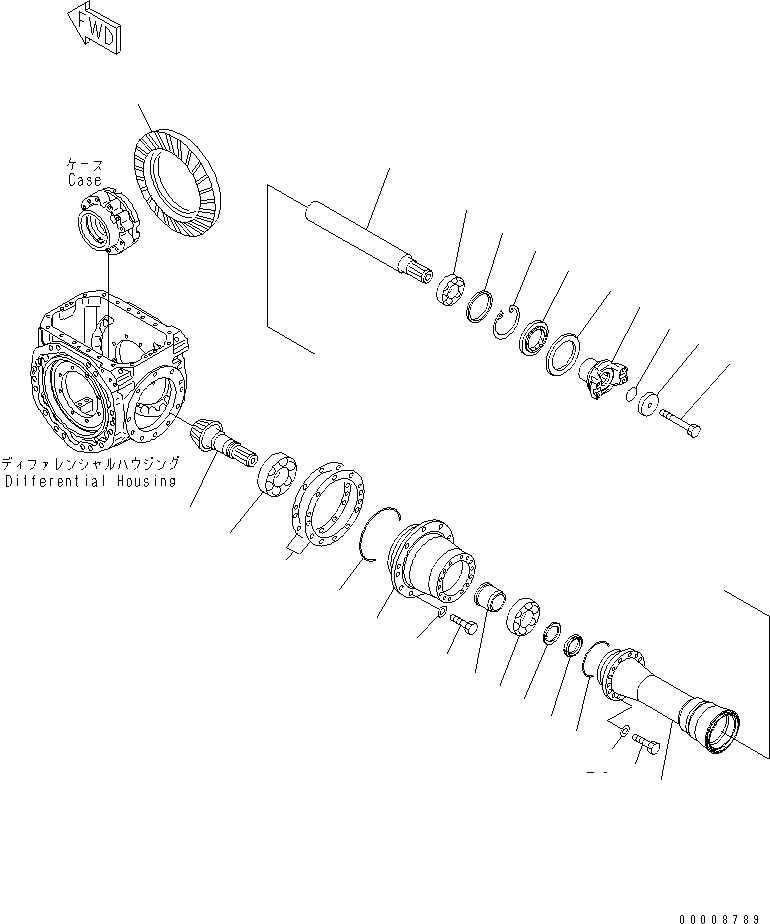 FWD

ケース
Case

ディファレンシャルハウジング
Differential Housing

00008789