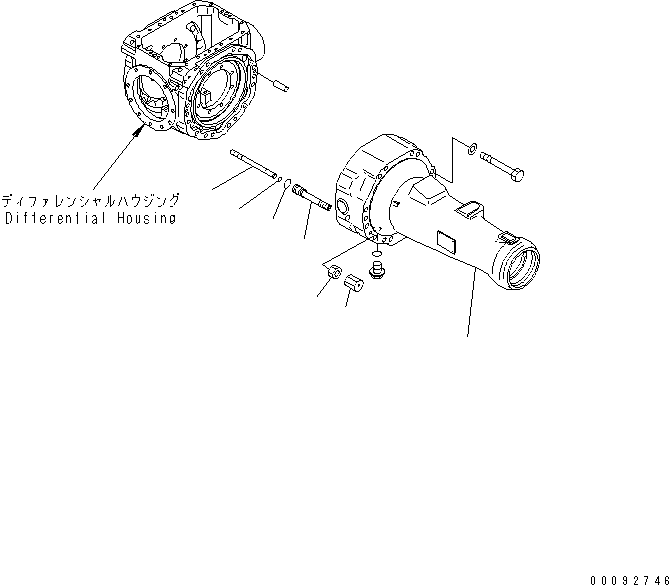 ディファレンシャルハウジング
Differential Housing

00092746