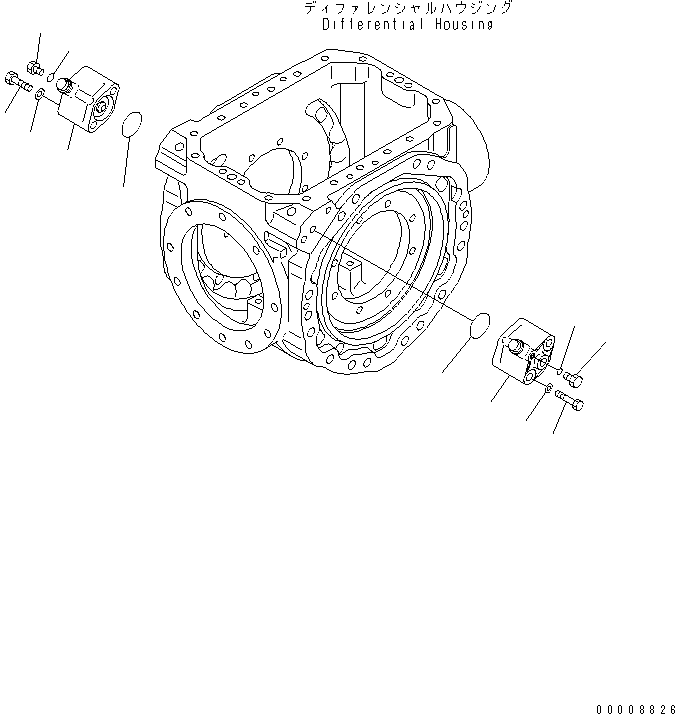 ディファレンシャルハウジング
Differential Housing

00008826