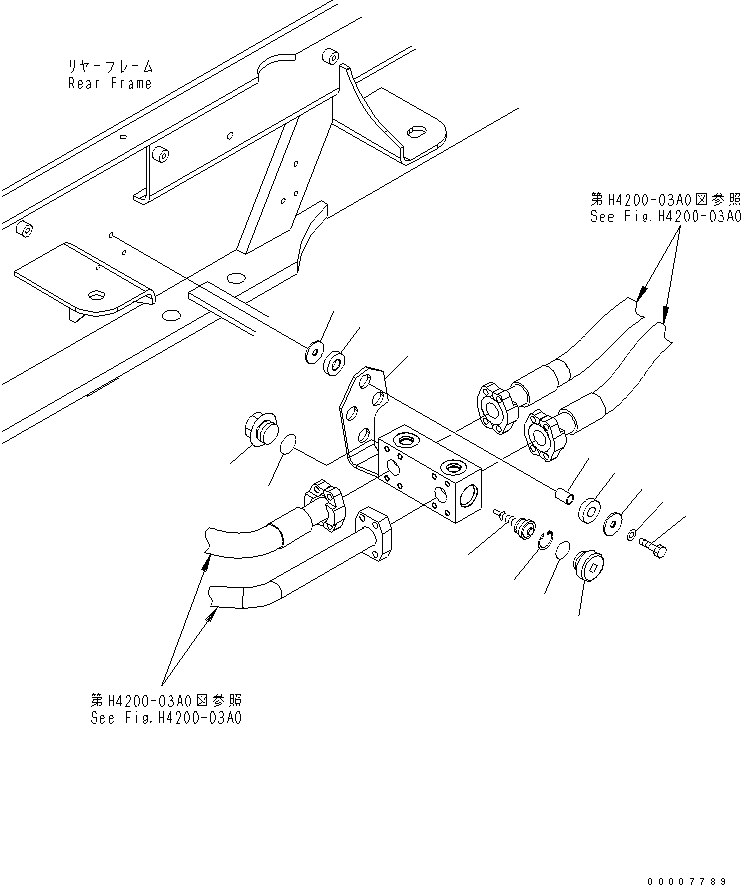 リヤーフレーム
Rear Frame

第H4200-03A0図参照
See Fig.H4200-03A0

第H4200-03A0図参照
See Fig.H4200-03A0

00007789