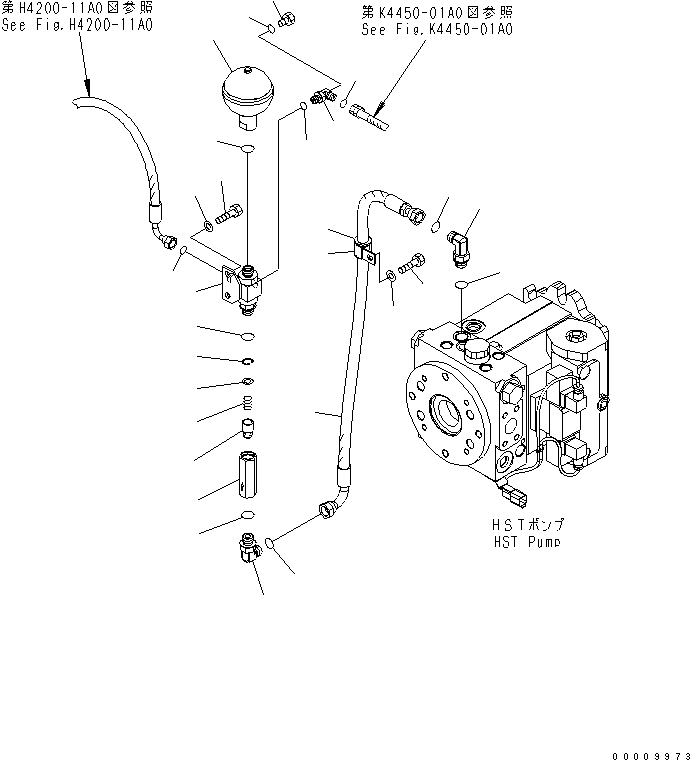 第H4200-11A0図参照
See Fig.H4200-11A0

第K4450-01A0図参照
See Fig.K4450-01A0

HSTポンプ
HST Pump

00009973