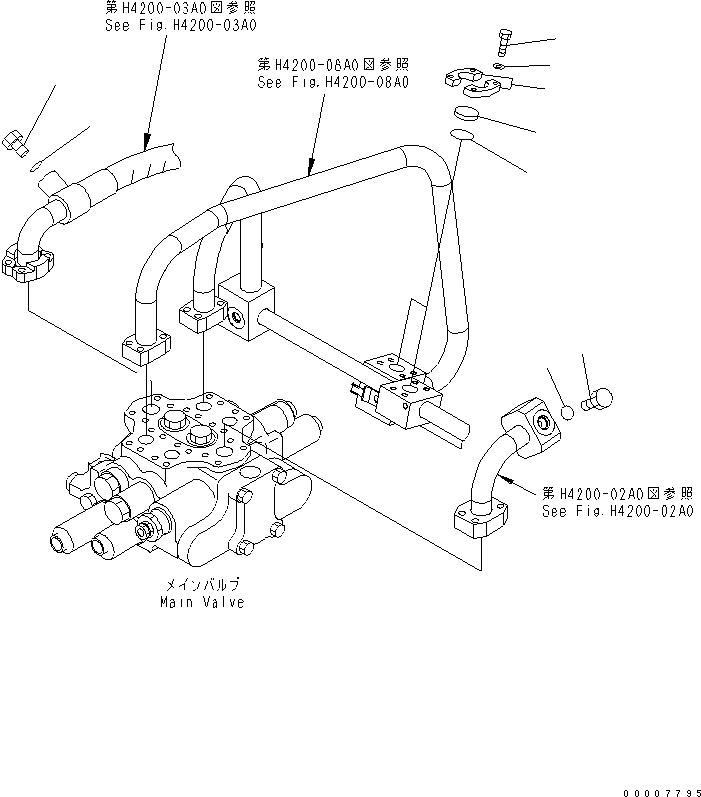 第H4200-03A0図参照
See Fig.H4200-03A0

第H4200-08A0図参照
See Fig.H4200-08A0

第H4200-02A0図参照
See Fig.H4200-02A0

メインバルブ
Main Valve

00007795