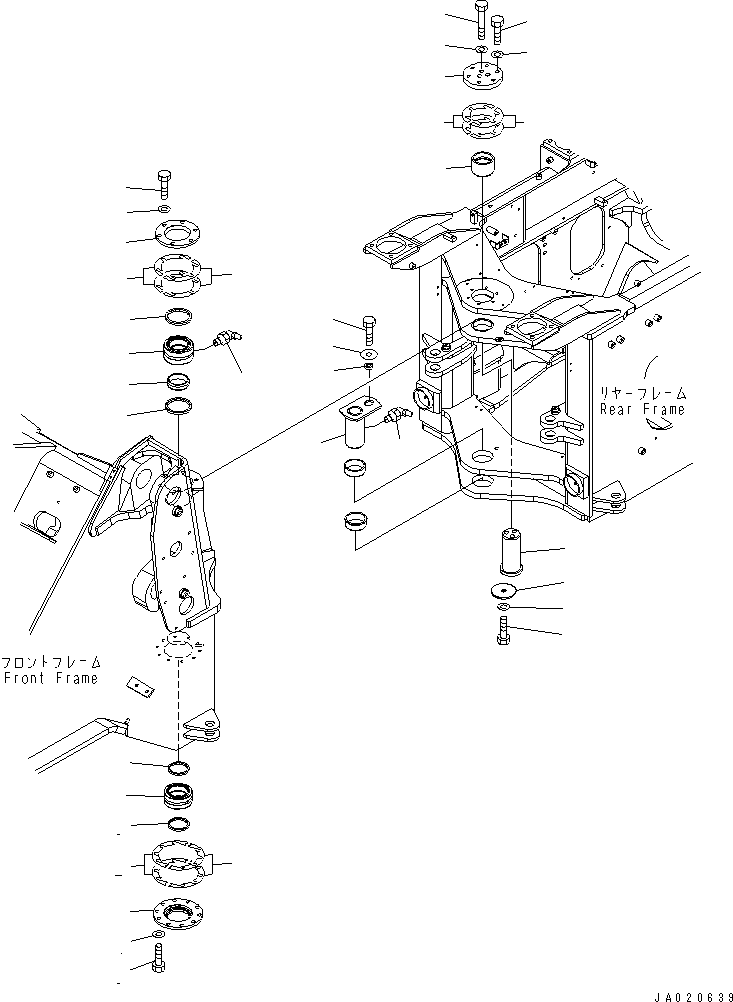 リヤーフレーム
Rear Frame

フロントフレーム
Front Frame

JA020639