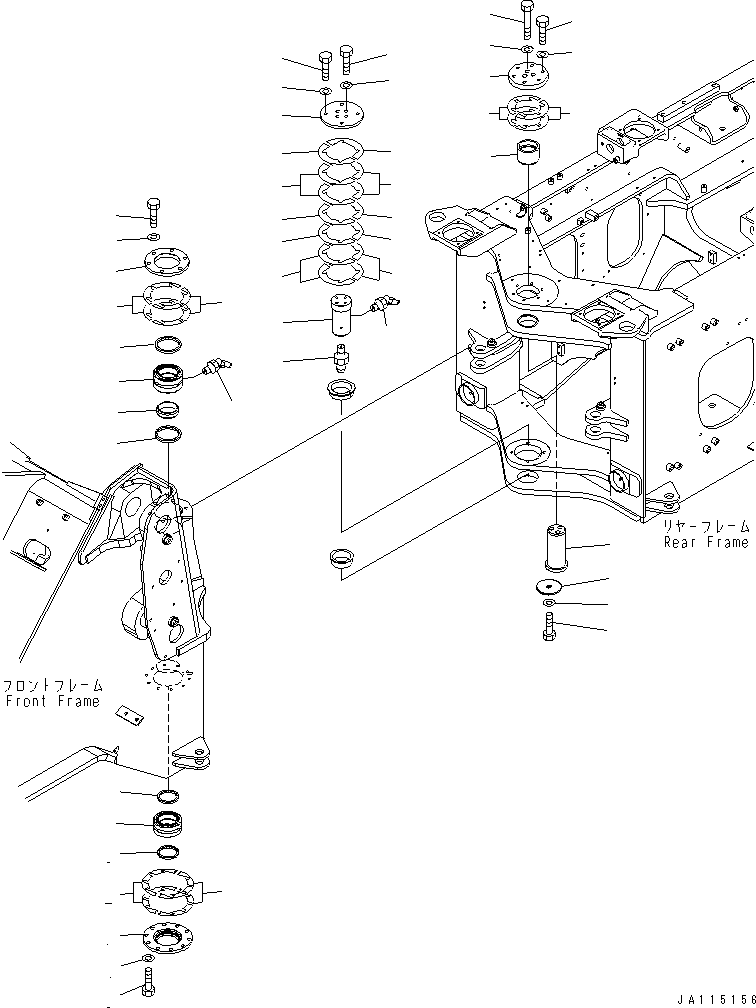 リヤーフレーム
Rear Frame

フロントフレーム
Front Frame

JA115156