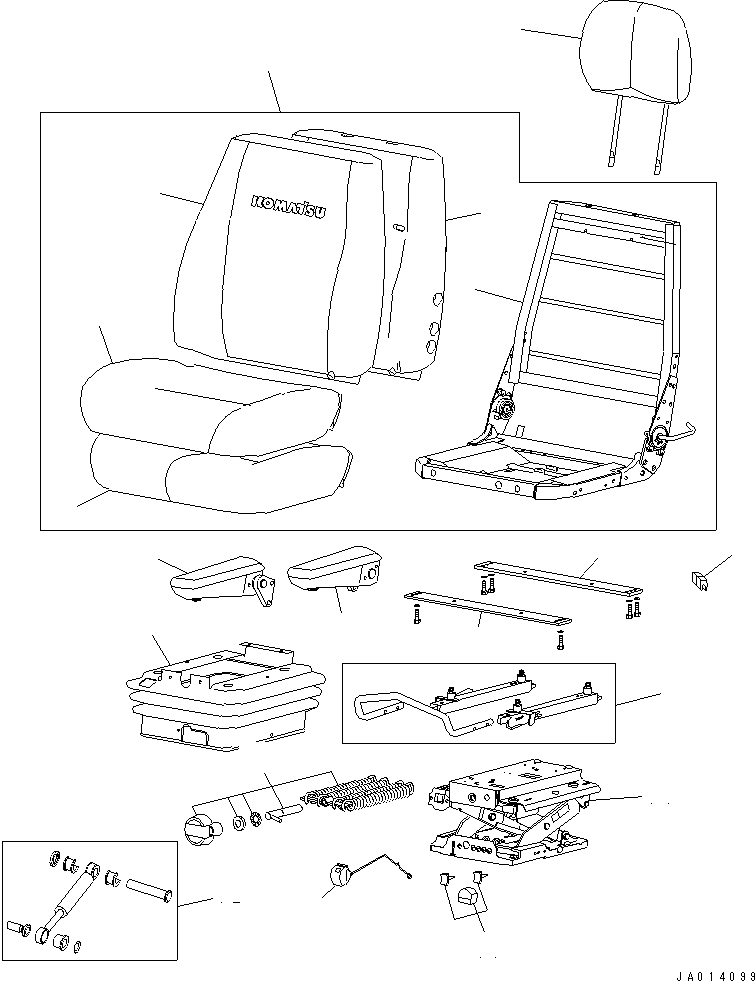 KOMATSU

JA014099