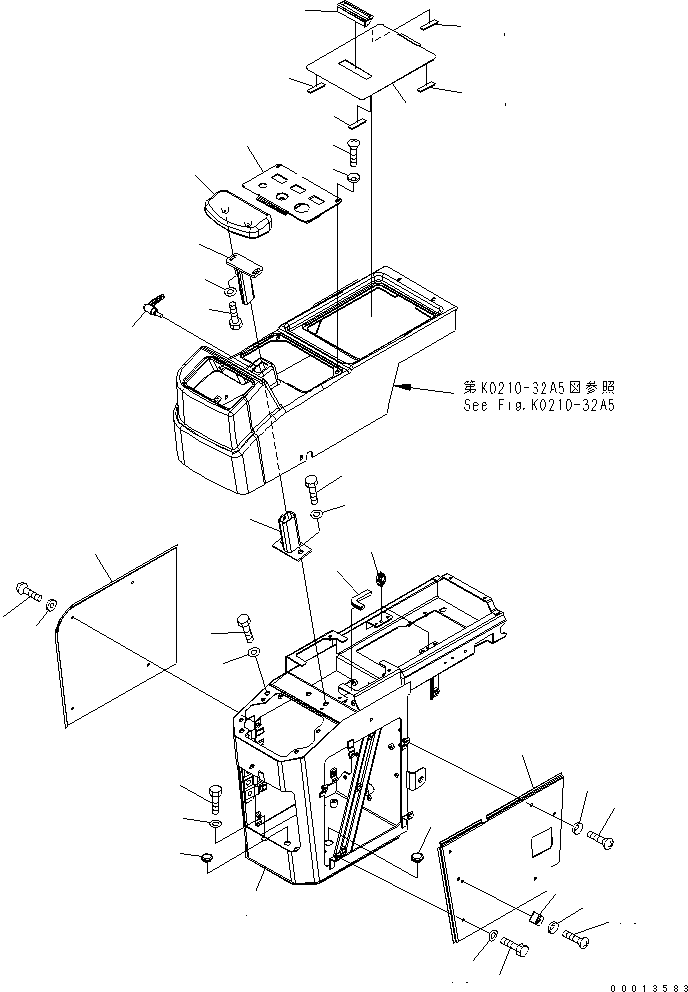 第K0210-32A5図参照
See Fig.K0210-32A5

00013583