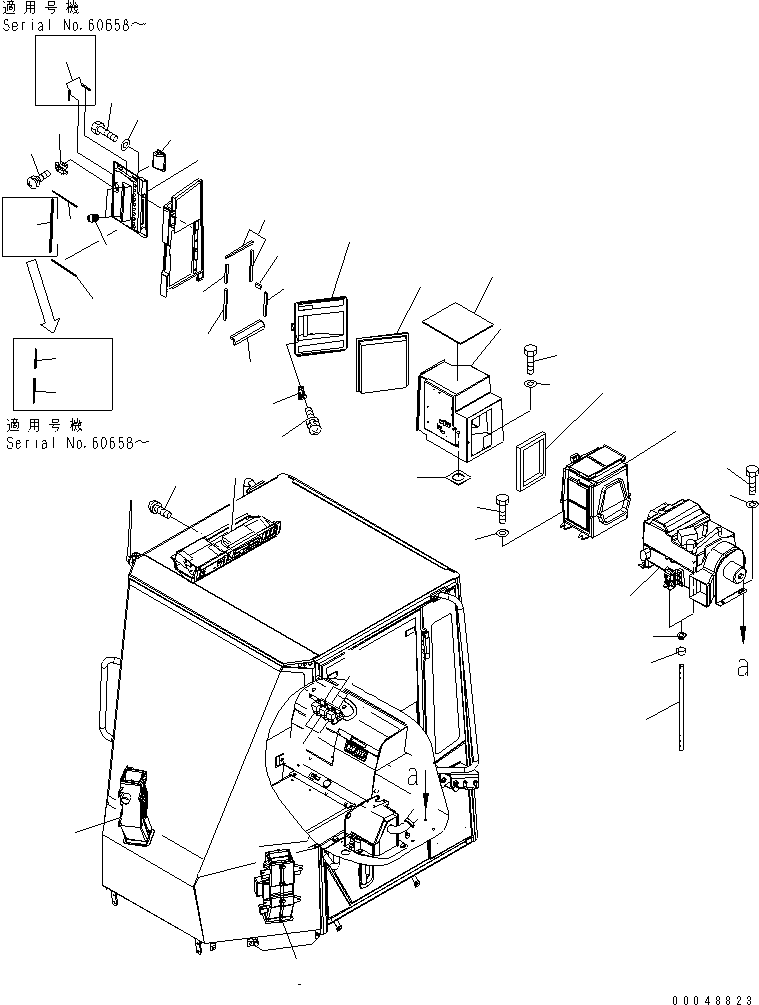 適用号機
Serial No.60658～

適用号機
Serial No.60658～

a

a

00048823