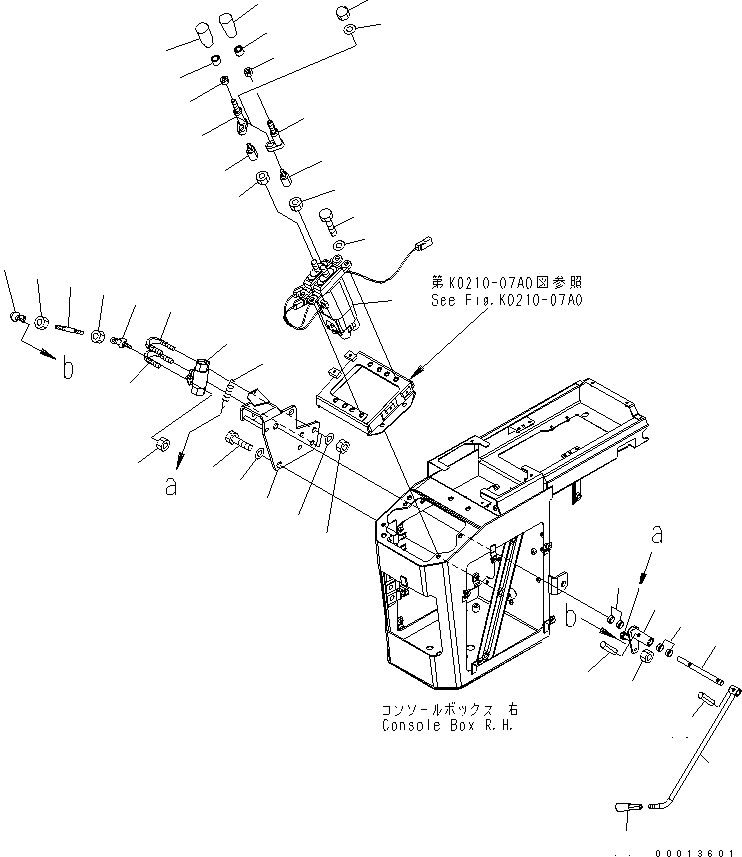 第K0210-07A0図参照
See Fig.K0210-07A0

b

a

a

b

コンソールボックス 右
Console Box R.H.

00013601