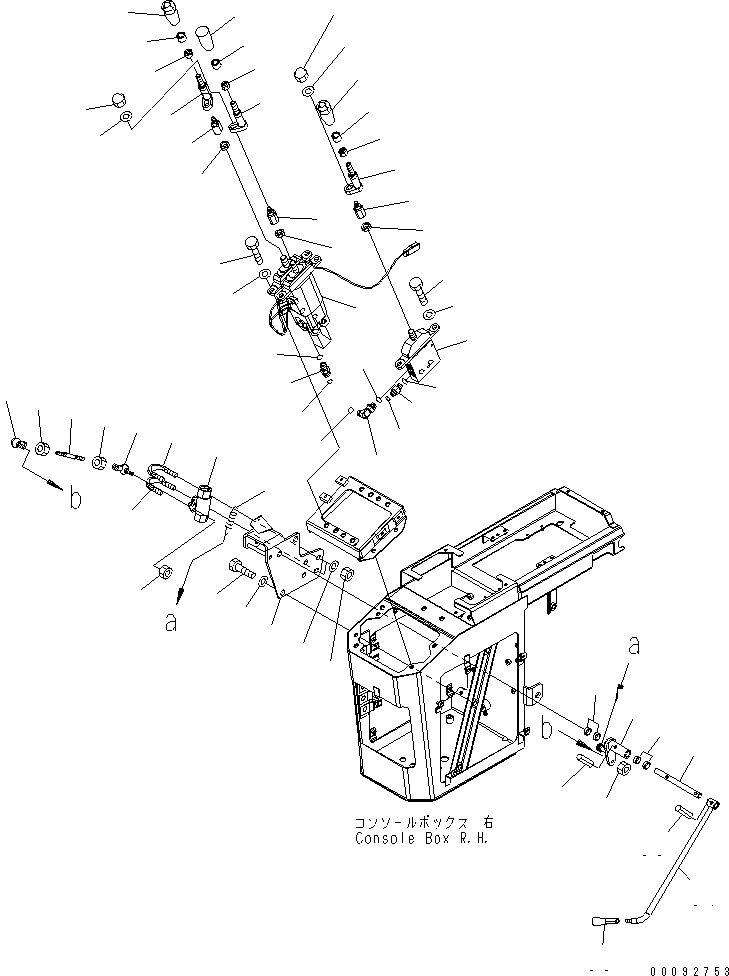 b
a
a
b
コンソールボックス 右
Console Box R.H.
00092753