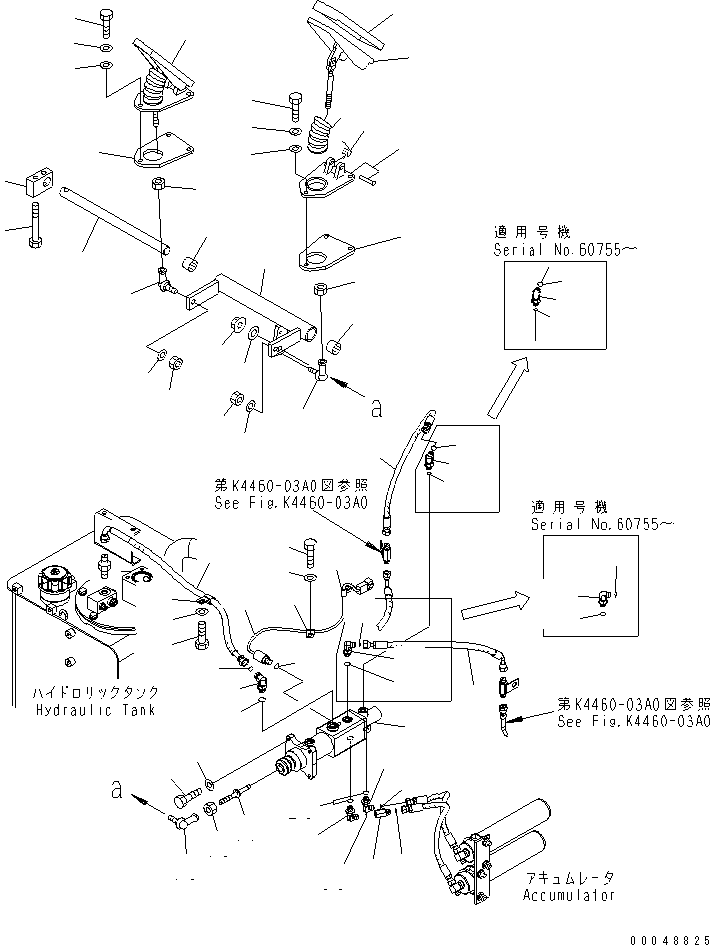 適用号機
Serial No.60755~

a

第K4460-03A0図参照
See Fig.K4460-03A0

適用号機
Serial No.60755~

ハイドロリックタンク
Hydraulic Tank

第K4460-03A0図参照
See Fig.K4460-03A0

a

アキュムレータ
Accumulator

00048825