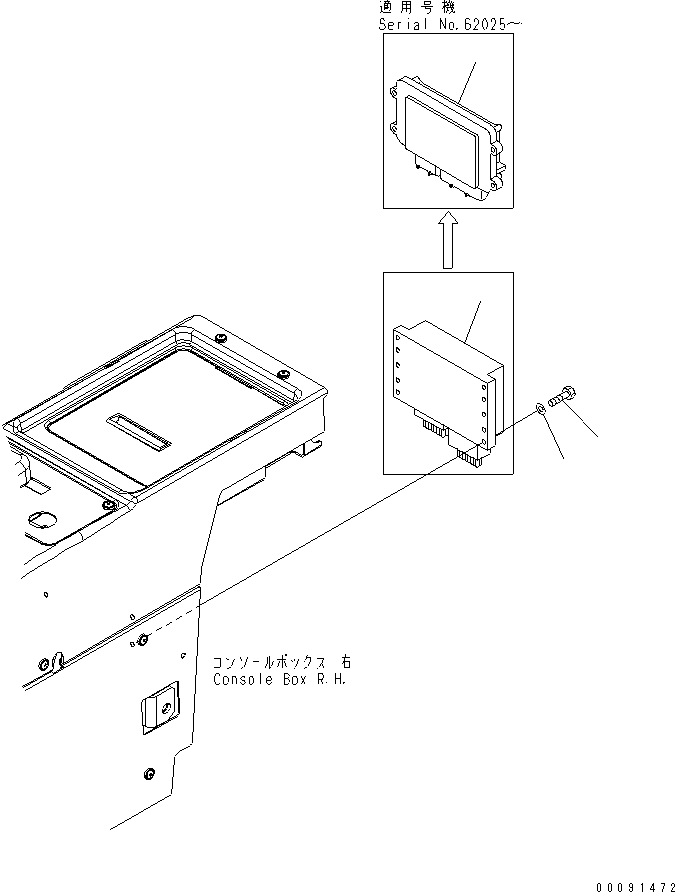 適用号機
Serial No.62025~

コンソールボックス 右
Console Box R.H.

00091472