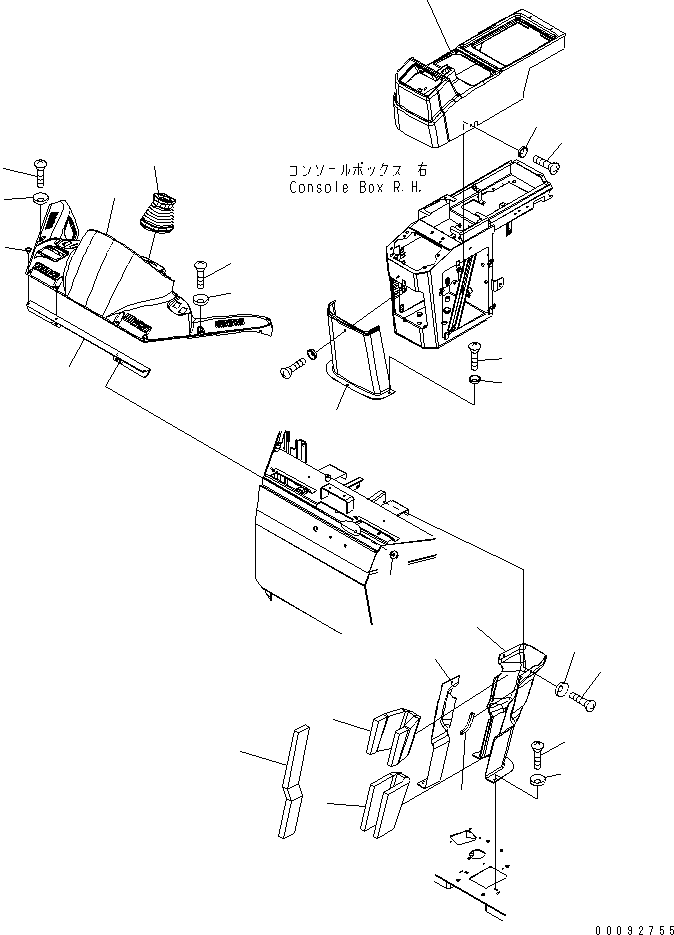 コンソールボックス 右
Console Box R.H.

00092755